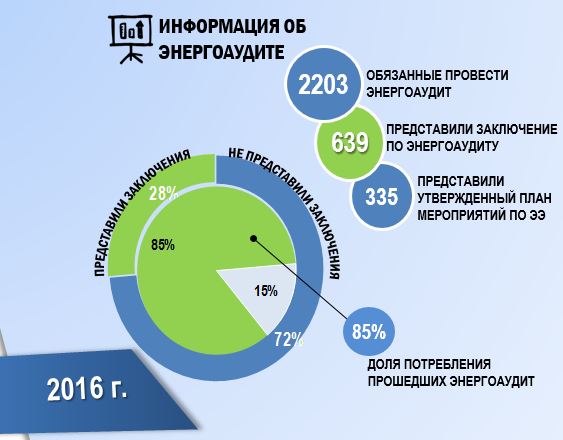 ИНФОРМАЦИЯ ОБ ЭНЕРГОАУДИТЕ

2203 ОБЯЗАННЫЕ ПРОВЕСТИ ЭНЕРГОАУДИТ

639 ПРЕДСТАВИЛИ ЗАКЛЮЧЕНИЕ ПО ЭНЕРГОАУДИТУ

335 ПРЕДСТАВИЛИ УТВЕРЖДЕННЫЙ ПЛАН МЕРОПРИЯТИЙ ПО ЭЭ

ПРЕДСТАВИЛИ ЗАКЛЮЧЕНИЯ

НЕ ПРЕДСТАВИЛИ ЗАКЛЮЧЕНИЯ

28%

85%

15%

72%

85%

ДОЛЯ ПОТРЕБЛЕНИЯ ПРОШЕДШИХ ЭНЕРГОАУДИТ

2016 г.